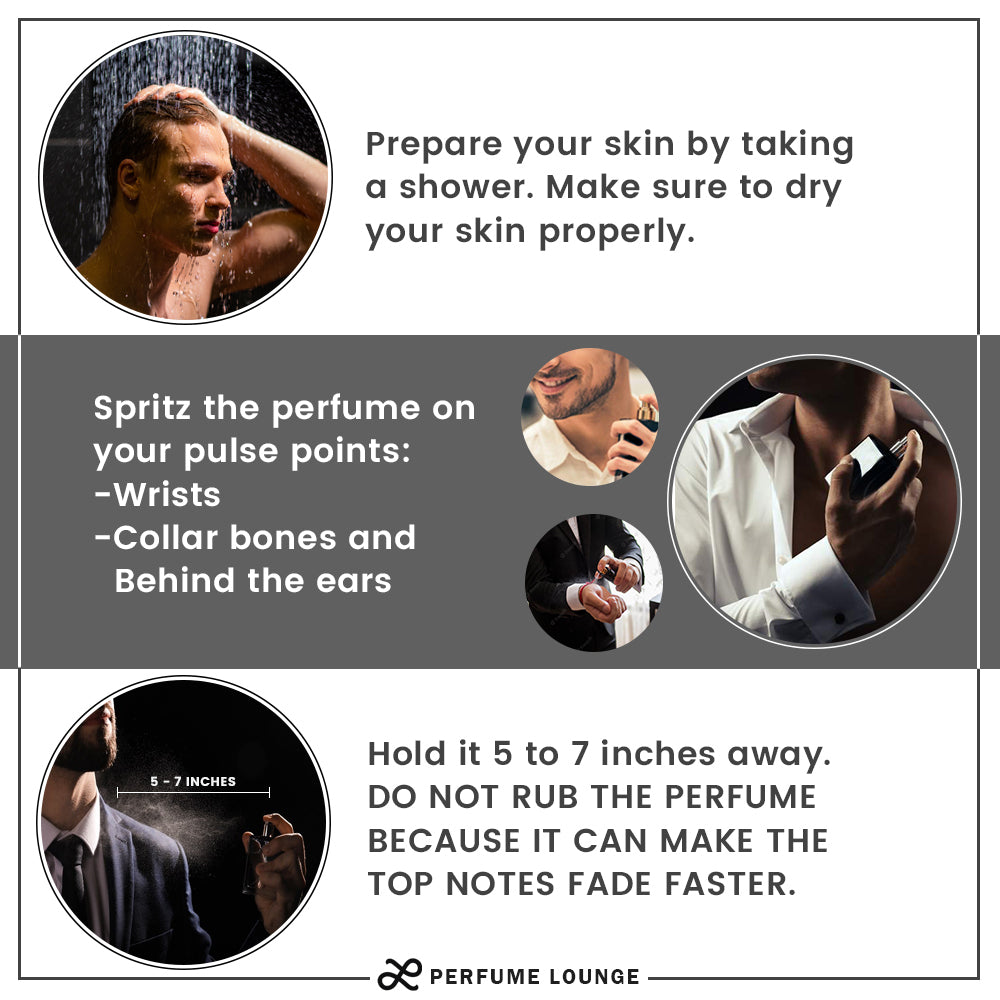 Prepare your skin by taking a shower. Make sure to dry your skin properly.

Spritz the perfume on your pulse points:
-Wrists
-Collar bones and Behind the ears

5 - 7 INCHES

Hold it 5 to 7 inches away. DO NOT RUB THE PERFUME BECAUSE IT CAN MAKE THE TOP NOTES FADE FASTER.

PERFUME LOUNGE